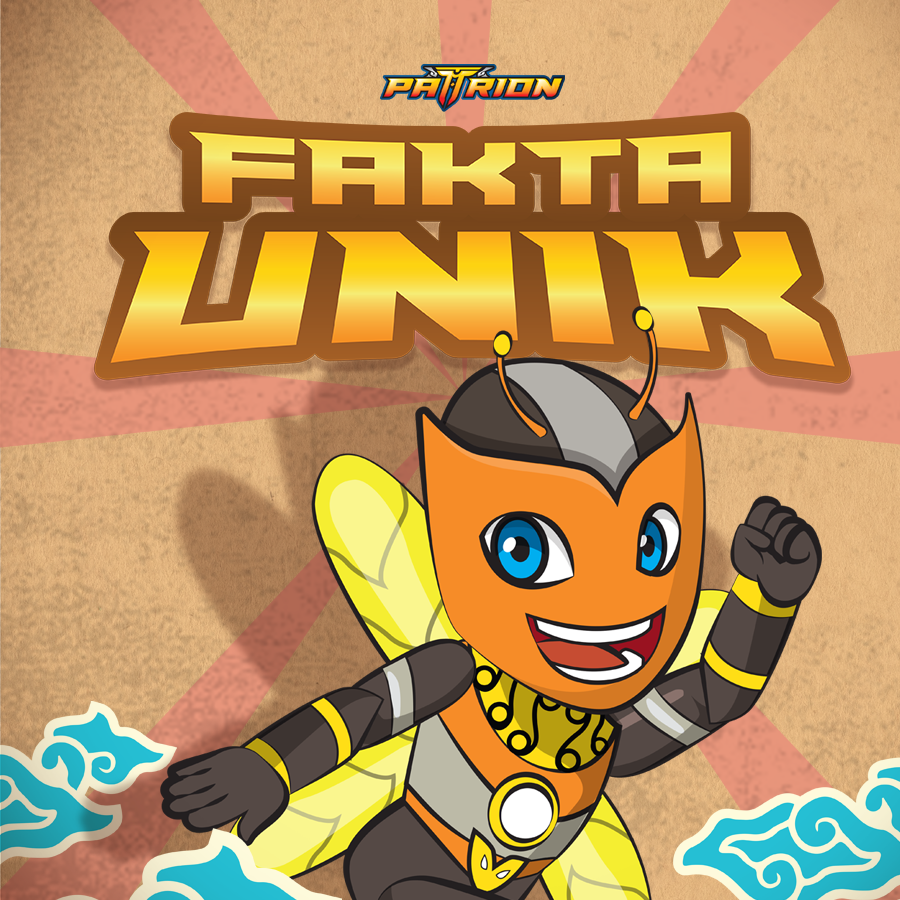 PATRION

FAKTA UNIK